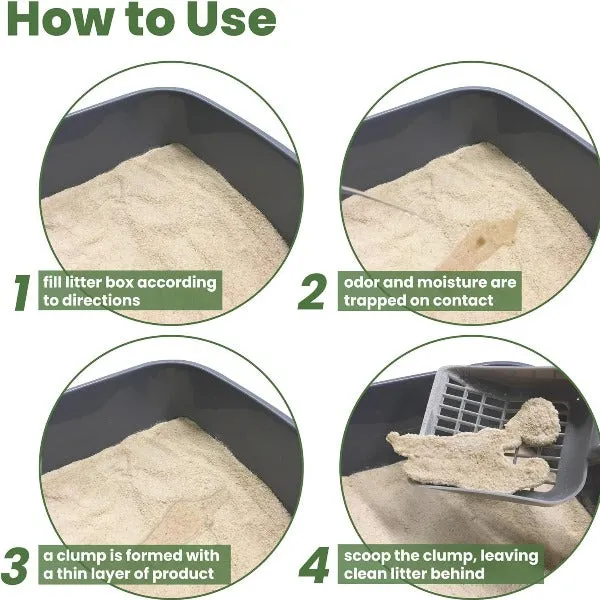 How to Use

1 fill litter box according to directions

2 odor and moisture are trapped on contact

3 a clump is formed with a thin layer of product

4 scoop the clump, leaving clean litter behind